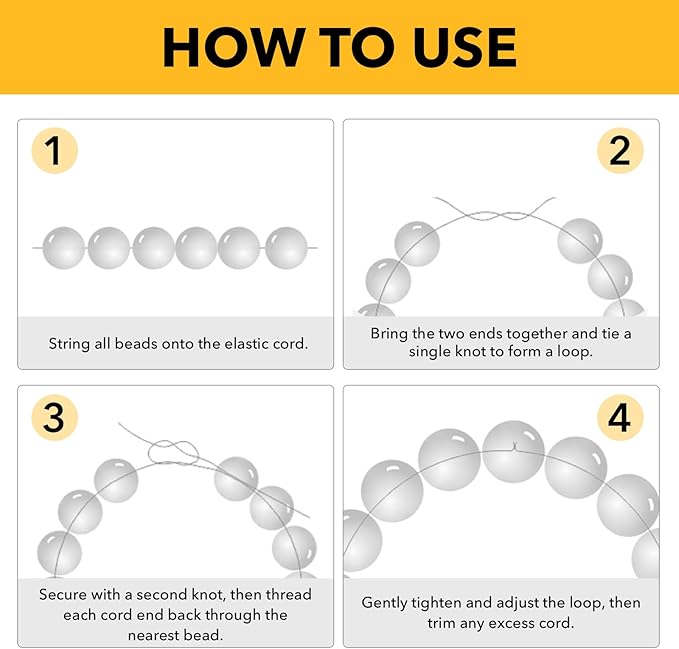 HOW TO USE

1

String all beads onto the elastic cord.

2

Bring the two ends together and tie a single knot to form a loop.

3

Secure with a second knot, then thread each cord end back through the nearest bead.

4

Gently tighten and adjust the loop, then trim any excess cord.